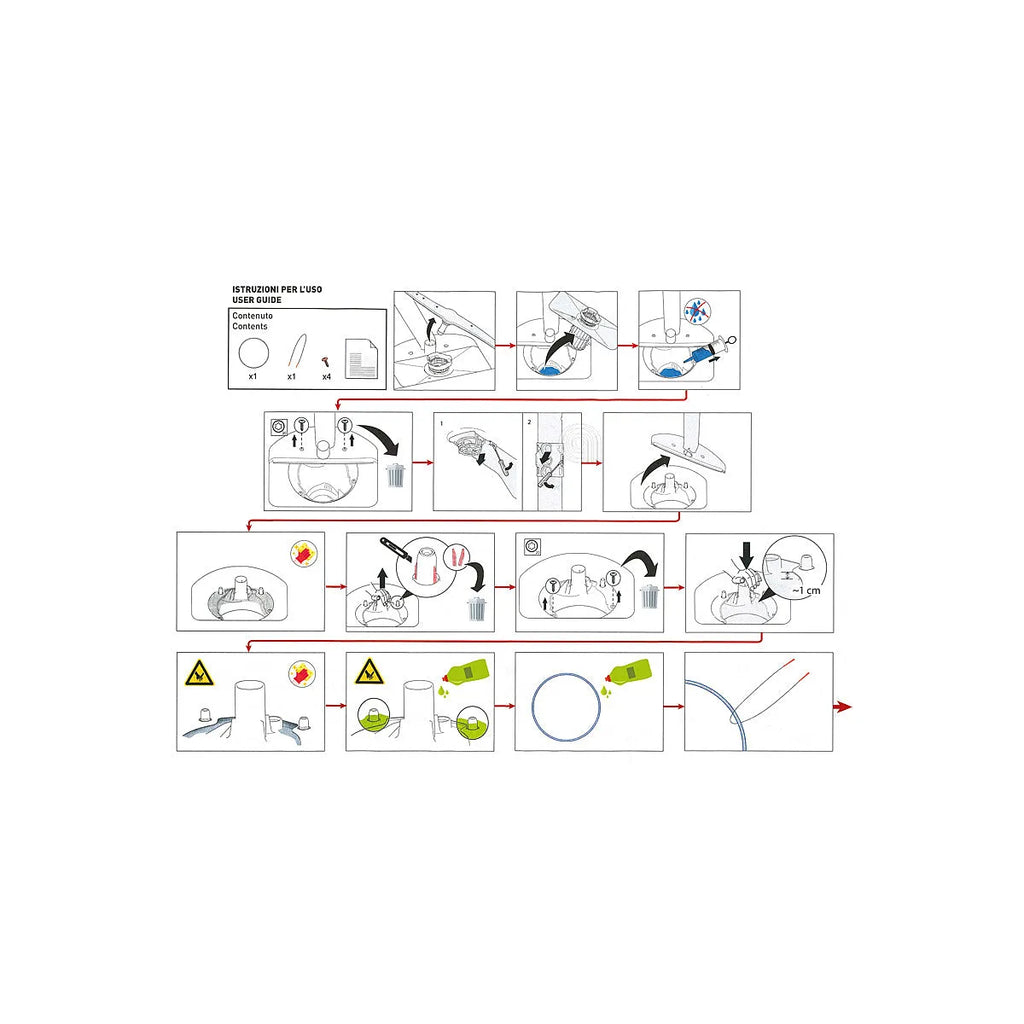 ISTRUZIONI PER L'USO
USER GUIDE

Contenuto
Contents

x1 x1 x4

1

2

~1 cm